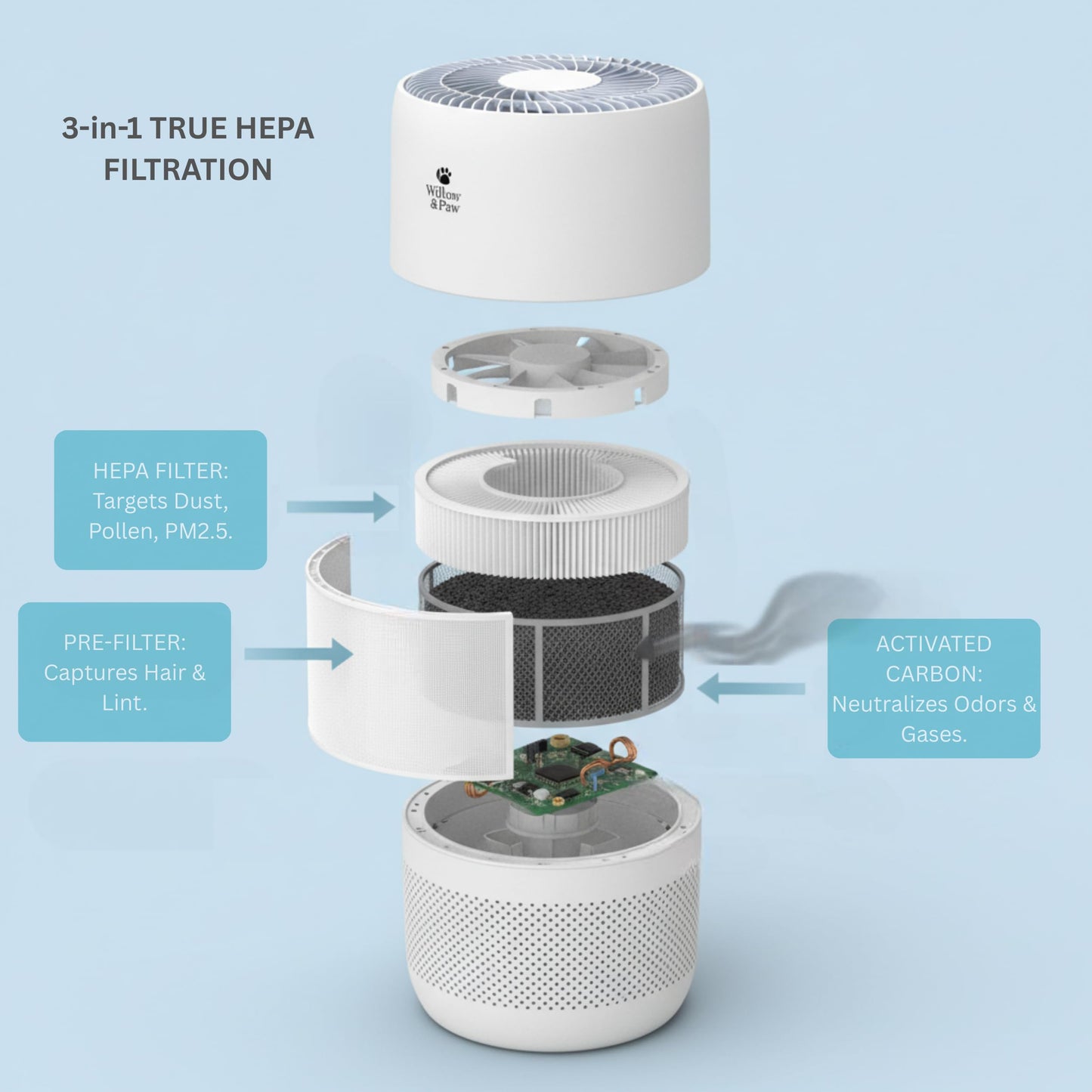 3-in-1 TRUE HEPA FILTRATION

Willow & Paw

HEPA FILTER: Targets Dust, Pollen, PM2.5.

PRE-FILTER: Captures Hair & Lint.

ACTIVATED CARBON: Neutralizes Odors & Gases.