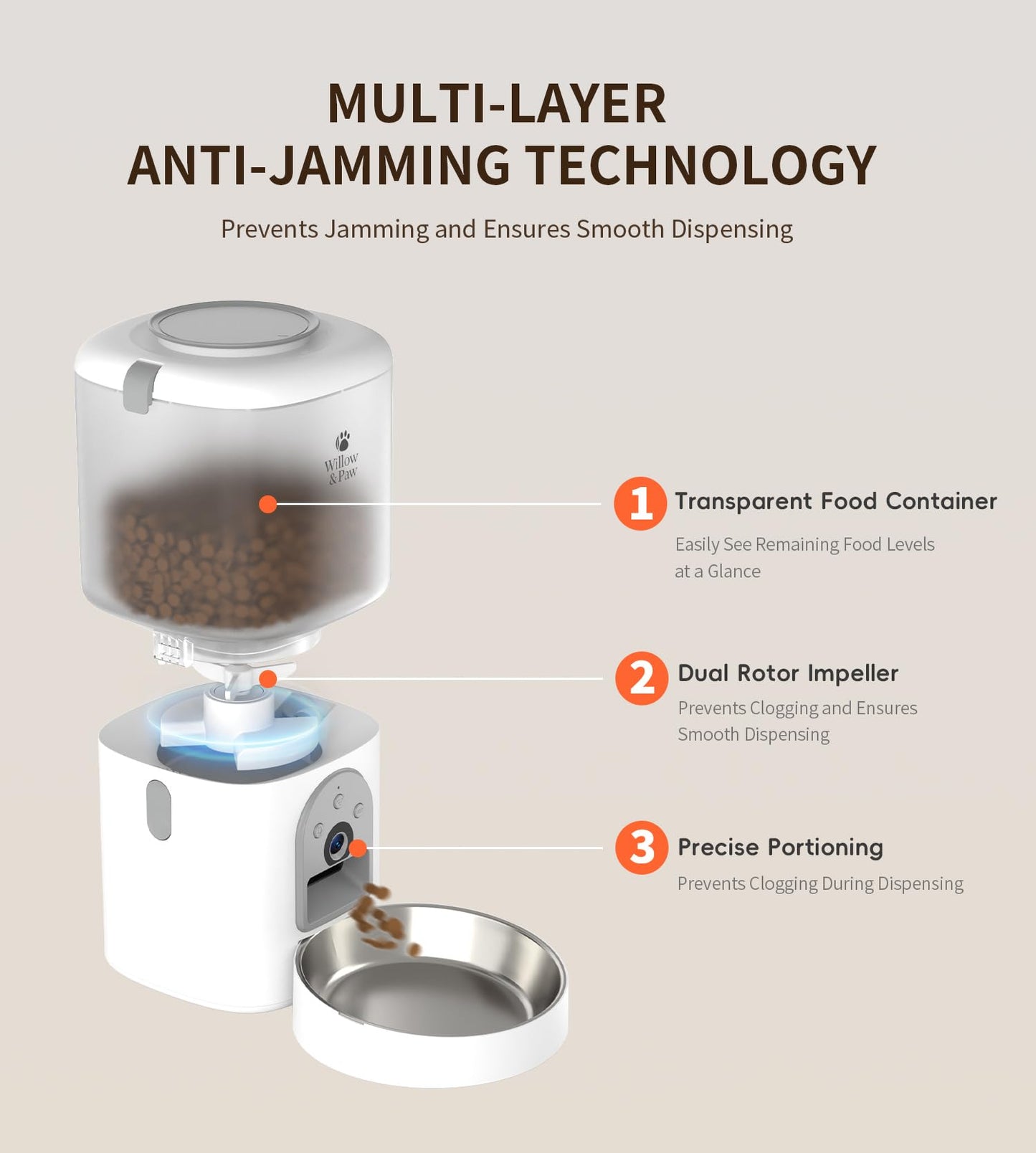 MULTI-LAYER
ANTI-JAMMING TECHNOLOGY

Prevents Jamming and Ensures Smooth Dispensing

Willow & Paw

1 Transparent Food Container

Easily See Remaining Food Levels at a Glance

2 Dual Rotor Impeller

Prevents Clogging and Ensures Smooth Dispensing

3 Precise Portioning

Prevents Clogging During Dispensing