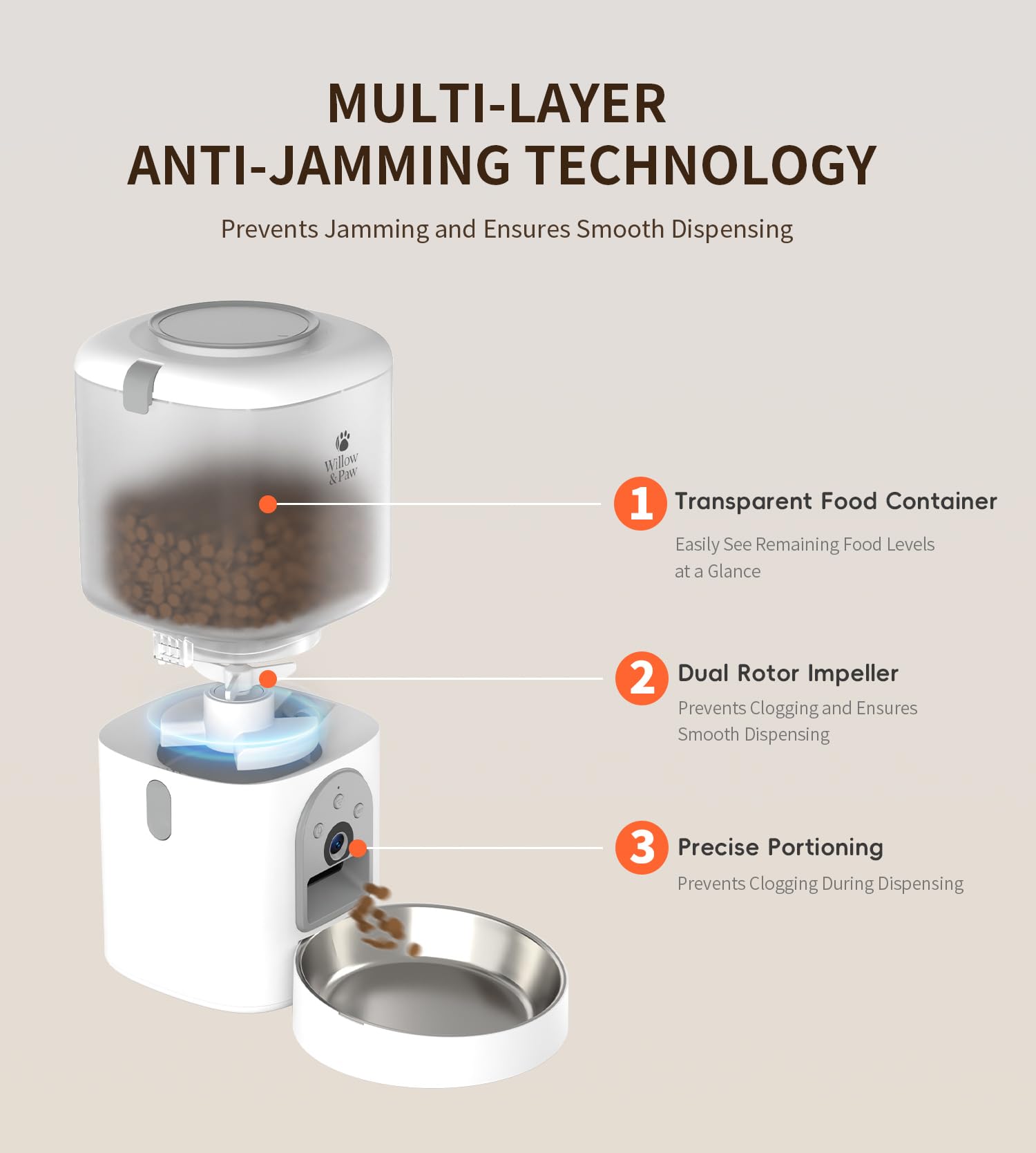 MULTI-LAYER
ANTI-JAMMING TECHNOLOGY

Prevents Jamming and Ensures Smooth Dispensing

Willow & Paw

1 Transparent Food Container

Easily See Remaining Food Levels at a Glance

2 Dual Rotor Impeller

Prevents Clogging and Ensures Smooth Dispensing

3 Precise Portioning

Prevents Clogging During Dispensing